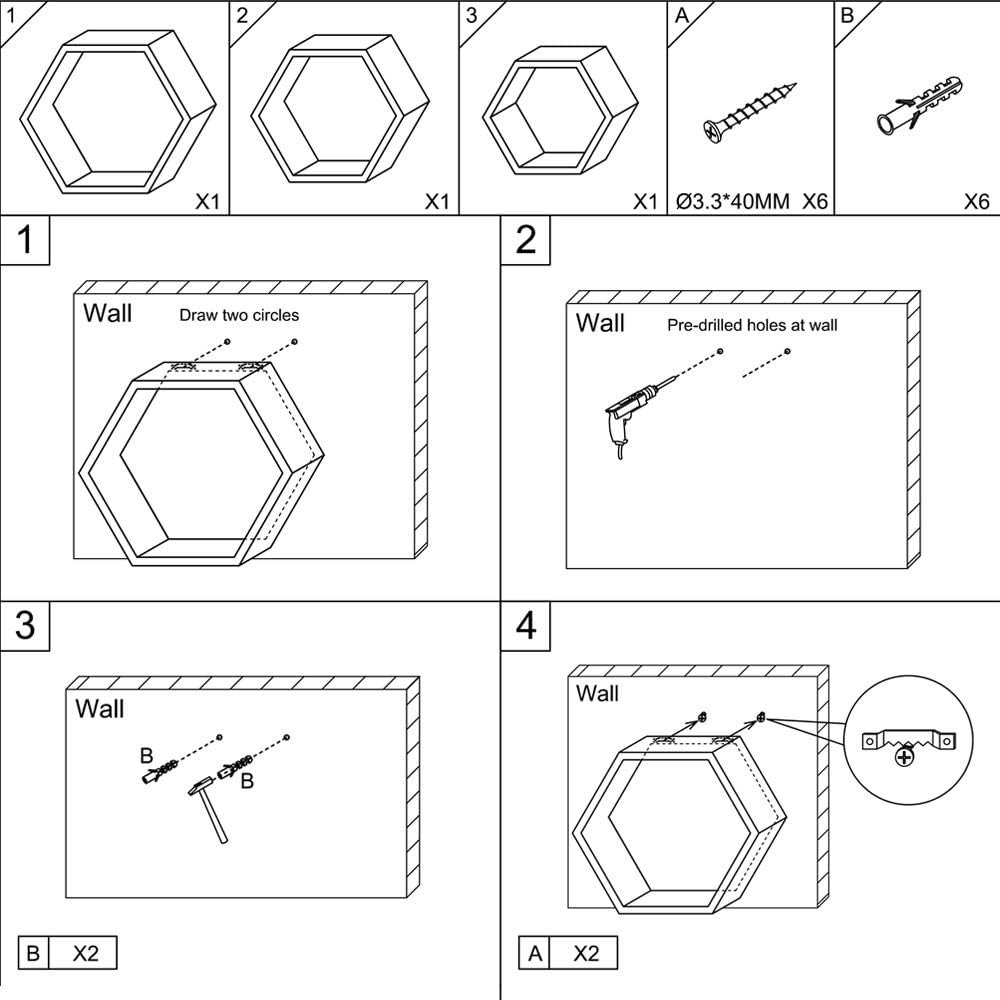 1
X1

2
X1

3
X1

A
Ø3.3*40MM X6

B
X6

1
Wall
Draw two circles

2
Wall
Pre-drilled holes at wall

3
Wall
B
B

B X2

4
Wall

A X2